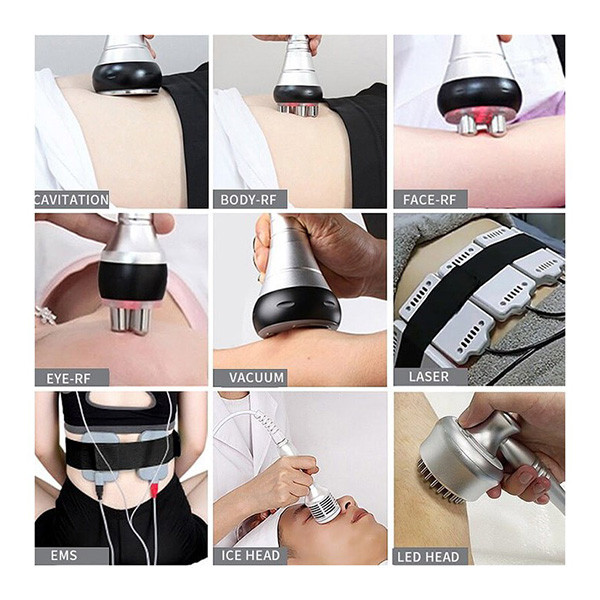 CAVITATION

BODY-RF

FACE-RF

EYE-RF

VACUUM

LASER

EMS

ICE HEAD

LED HEAD